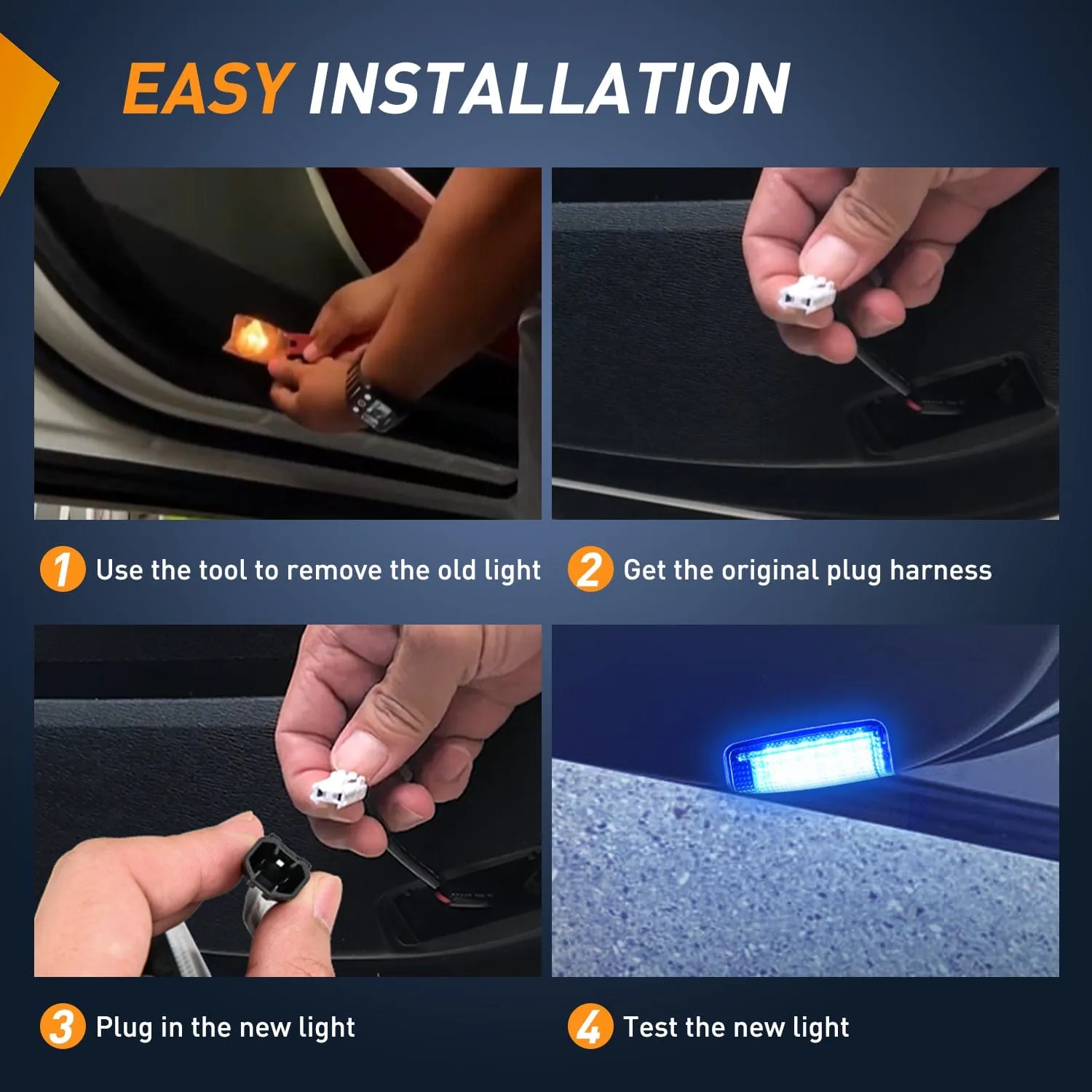 EASY INSTALLATION

1 Use the tool to remove the old light

2 Get the original plug harness

3 Plug in the new light

4 Test the new light