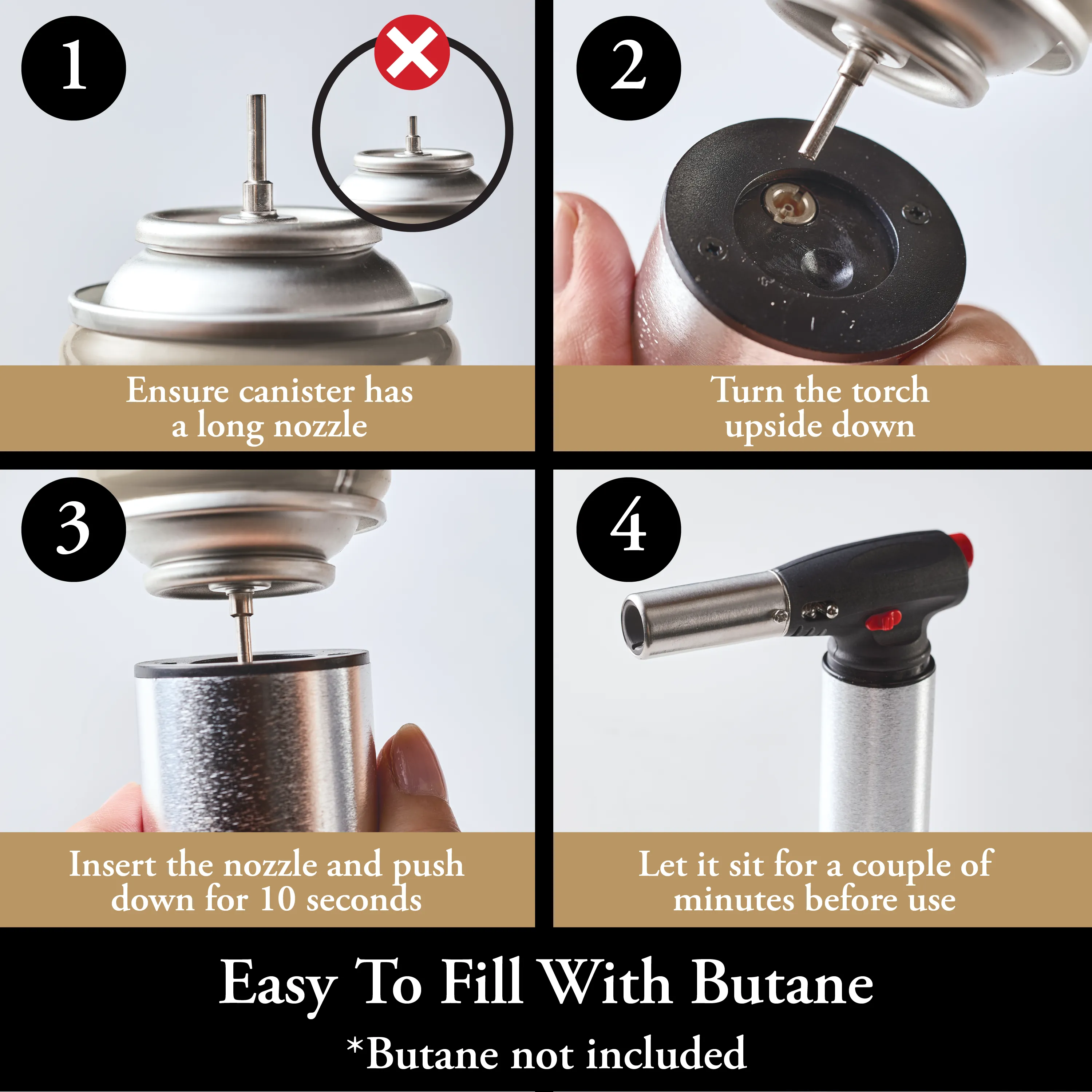 1

Ensure canister has a long nozzle

2

Turn the torch upside down

3

Insert the nozzle and push down for 10 seconds

4

Let it sit for a couple of minutes before use

Easy To Fill With Butane

*Butane not included